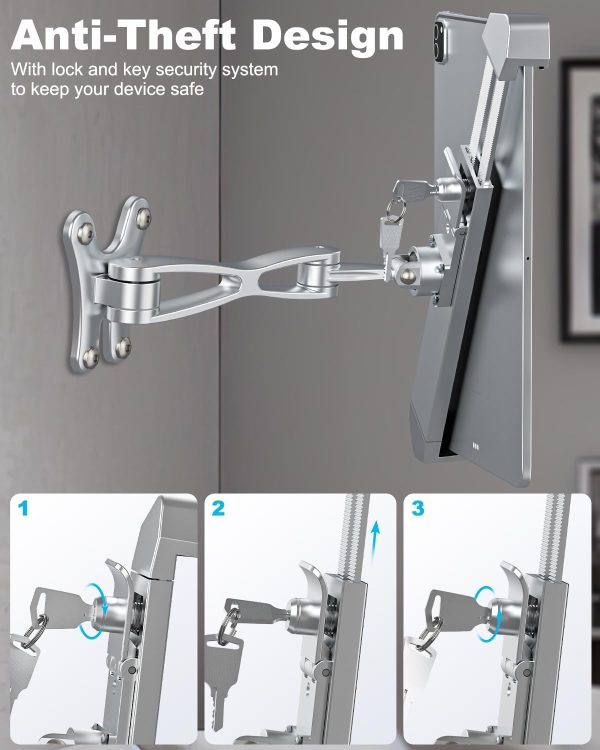 Anti-Theft Design

With lock and key security system to keep your device safe

1

2

3